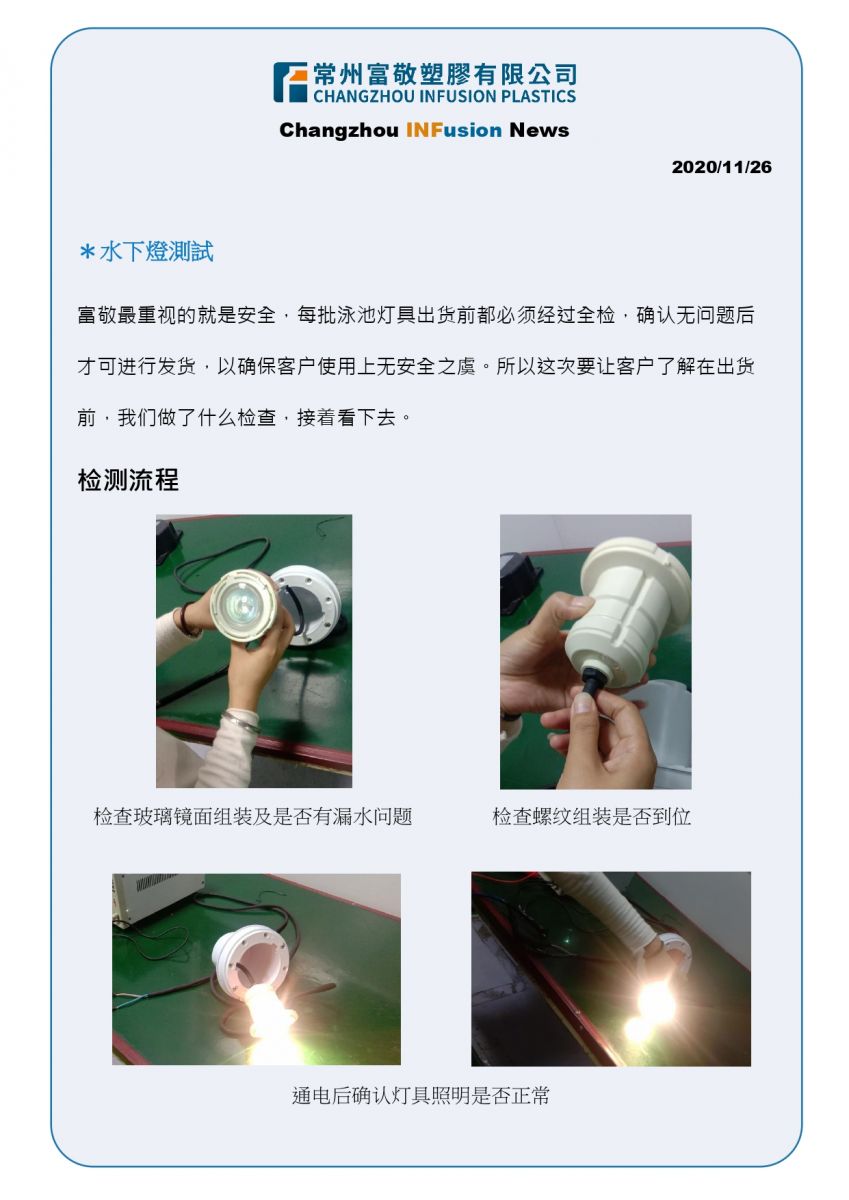 常州富敬塑膠有限公司
CHANGZHOU INFUSION PLASTICS

Changzhou INFusion News

2020/11/26

＊水下燈測試

富敬最重视的就是安全，每批泳池灯具出货前都必须经过全检，确认无问题后才可进行发货，以确保客户使用上无安全之虞。所以这次要让客户了解在出货前，我们做了什么检查，接着看下去。

检测流程

检查玻璃镜面组装及是否有漏水问题

检查螺纹组装是否到位

通电后确认灯具照明是否正常